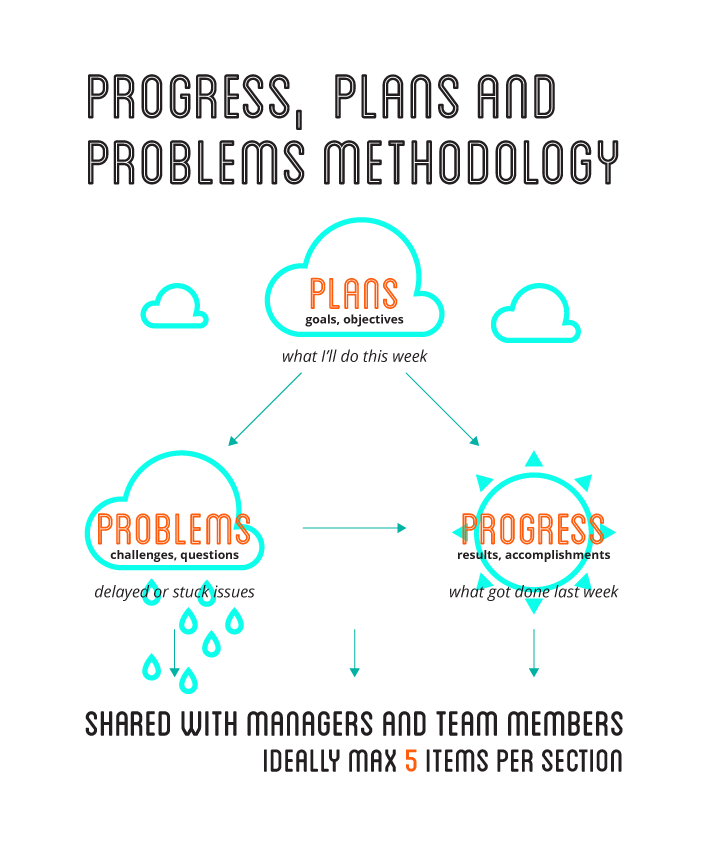 PROGRESS, PLANS AND PROBLEMS METHODOLOGY

PLANS
goals, objectives
what I'll do this week

PROBLEMS
challenges, questions
delayed or stuck issues

PROGRESS
results, accomplishments
what got done last week

SHARED WITH MANAGERS AND TEAM MEMBERS
IDEALLY MAX 5 ITEMS PER SECTION