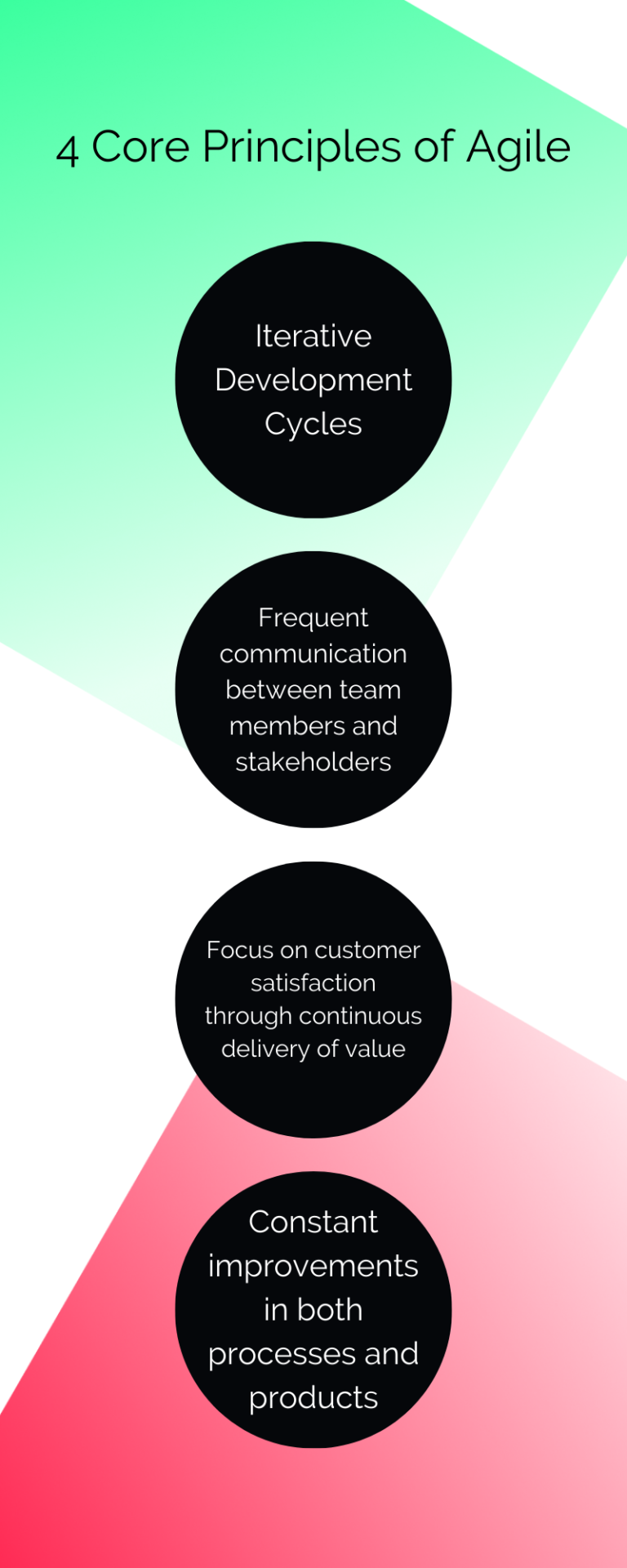 4 Core Principles of Agile

Iterative Development Cycles

Frequent communication between team members and stakeholders

Focus on customer satisfaction through continuous delivery of value

Constant improvements in both processes and products